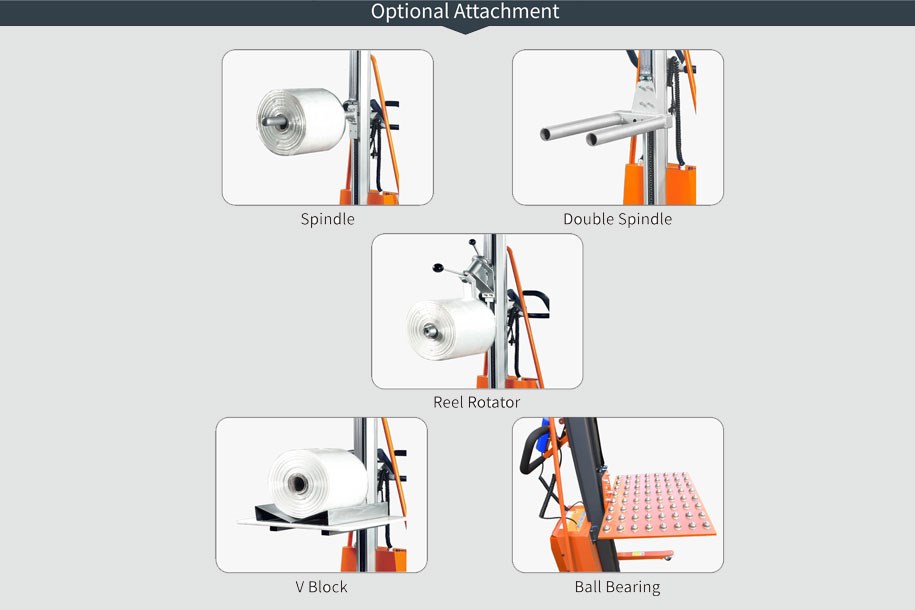 Optional Attachment

Spindle

Double Spindle

Reel Rotator

V Block

Ball Bearing